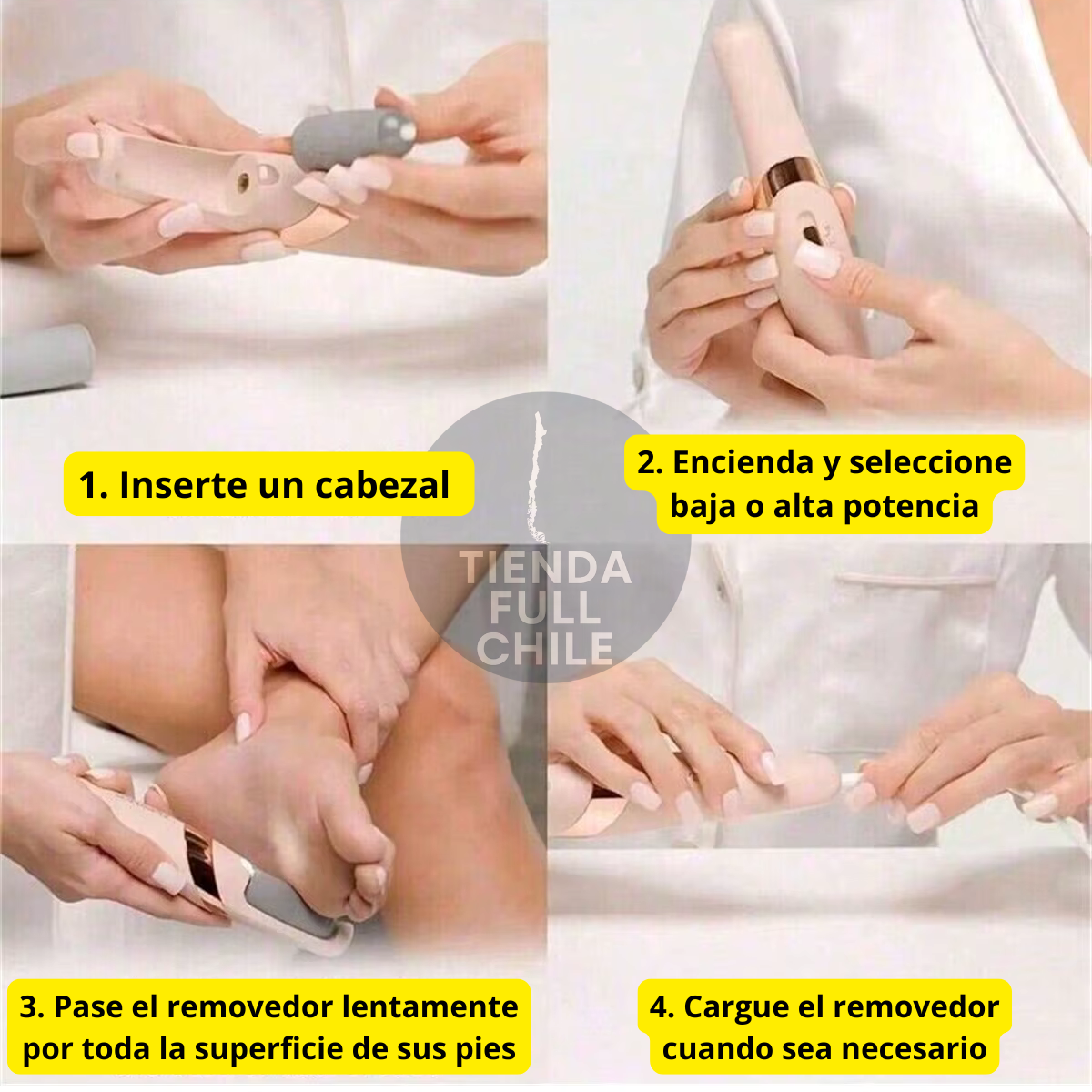 1. Inserte un cabezal

2. Encienda y seleccione baja o alta potencia

TIENDA FULL CHILE

3. Pase el removedor lentamente por toda la superficie de sus pies

4. Cargue el removedor cuando sea necesario