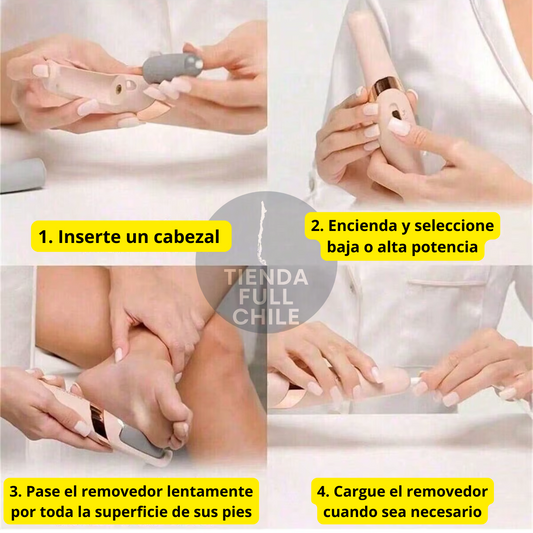 1. Inserte un cabezal

2. Encienda y seleccione baja o alta potencia

TIENDA FULL CHILE

3. Pase el removedor lentamente por toda la superficie de sus pies

4. Cargue el removedor cuando sea necesario